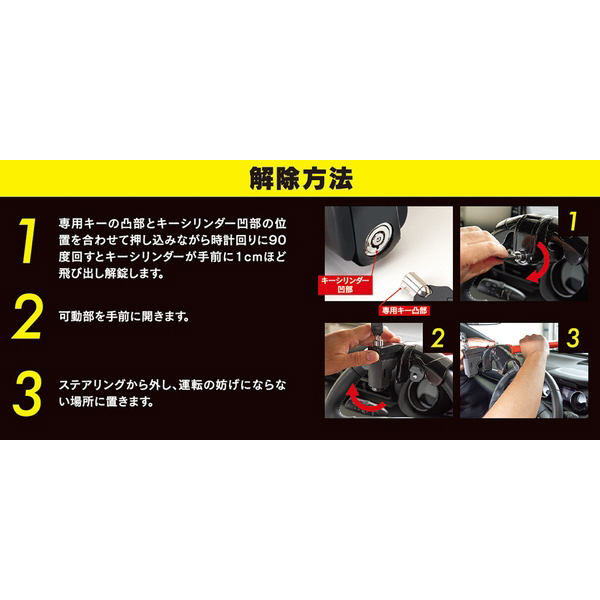 解除方法

1
専用キーの凸部とキーシリンダー凹部の位置を合わせて押し込みながら時計回りに90度回すとキーシリンダーが手前に1cmほど飛び出し解錠します。

2
可動部を手前に開きます。

3
ステアリングから外し、運転の妨げにならない場所に置きます。

キーシリンダー凹部
専用キー凸部
1
2
3