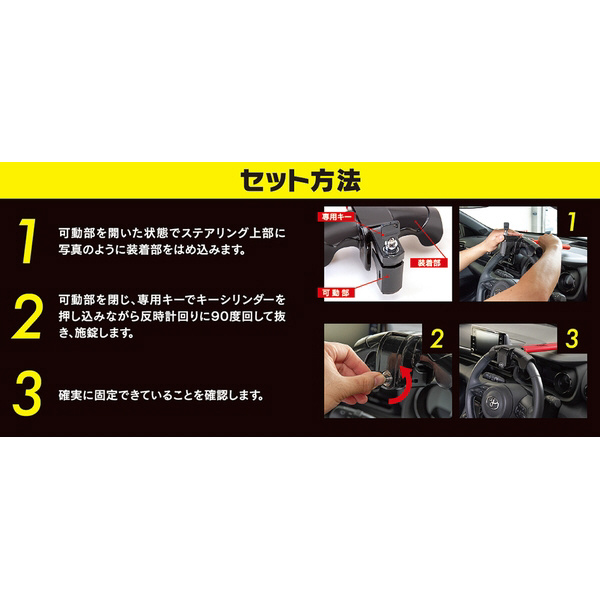 セット方法

1
可動部を開いた状態でステアリング上部に写真のように装着部をはめ込みます。

2
可動部を閉じ、専用キーでキーシリンダーを押し込みながら反時計回りに90度回して抜き、施錠します。

3
確実に固定できていることを確認します。

専用キー
装着部
可動部

1

2

3