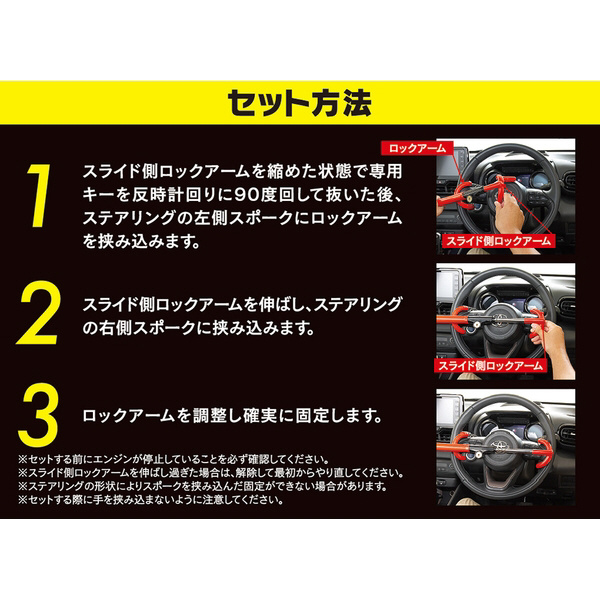 セット方法

1
スライド側ロックアームを縮めた状態で専用キーを反時計回りに90度回して抜いた後、ステアリングの左側スポークにロックアームを挟み込みます。

ロックアーム
スライド側ロックアーム

2
スライド側ロックアームを伸ばし、ステアリングの右側スポークに挟み込みます。

スライド側ロックアーム

3
ロックアームを調整し確実に固定します。

※セットする前にエンジンが停止していることを必ず確認してください。
※スライド側ロックアームを伸ばし過ぎた場合は、解除して最初からやり直してください。
※ステアリングの形状によりスポークを挟み込んだ固定ができない場合があります。
※セットする際に手を挟み込まないように注意してください。