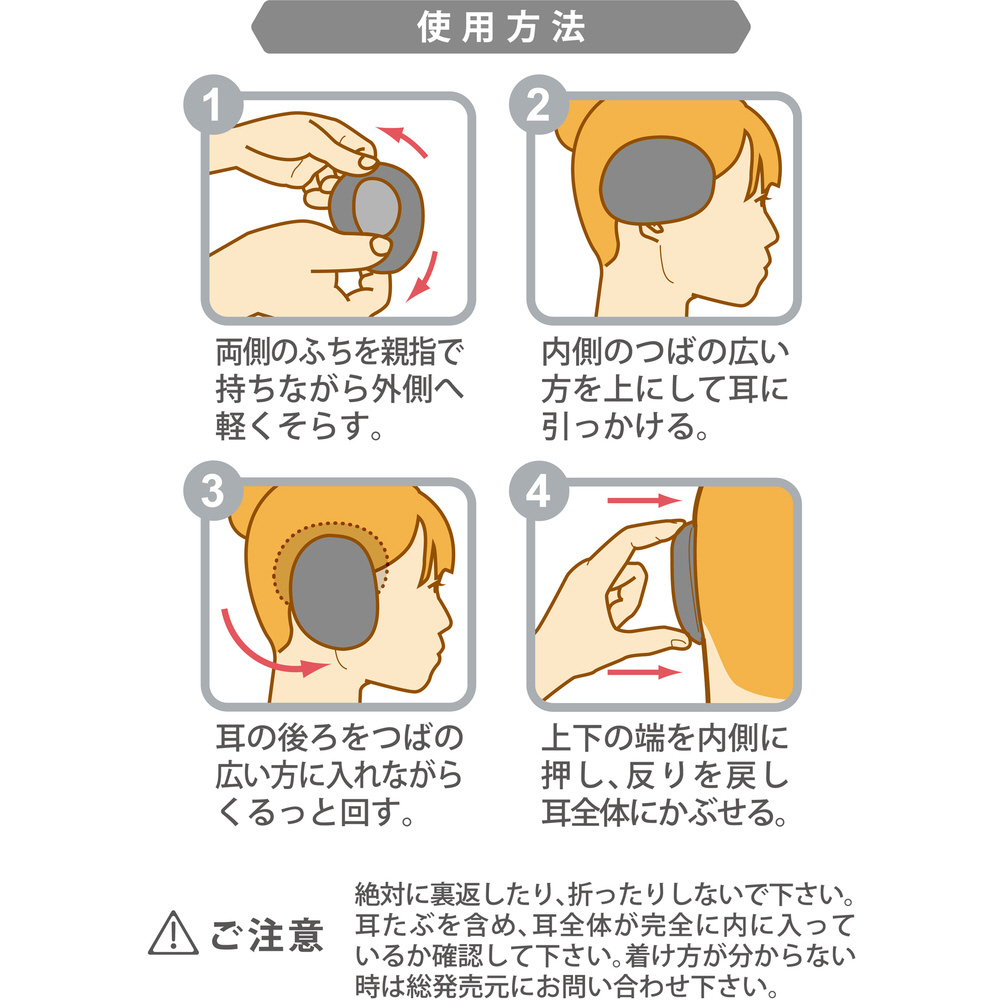 使用方法

1

両側のふちを親指で持ちながら外側へ軽くそらす。

2

内側のつばの広い方を上にして耳に引っかける。

3

耳の後ろをつばの広い方に入れながらくるっと回す。

4

上下の端を内側に押し、反りを戻し耳全体にかぶせる。

ご注意

絶対に裏返したり、折ったりしないで下さい。耳たぶを含め、耳全体が完全に内に入っているか確認して下さい。着け方が分からない時は総発売元にお問い合わせ下さい。