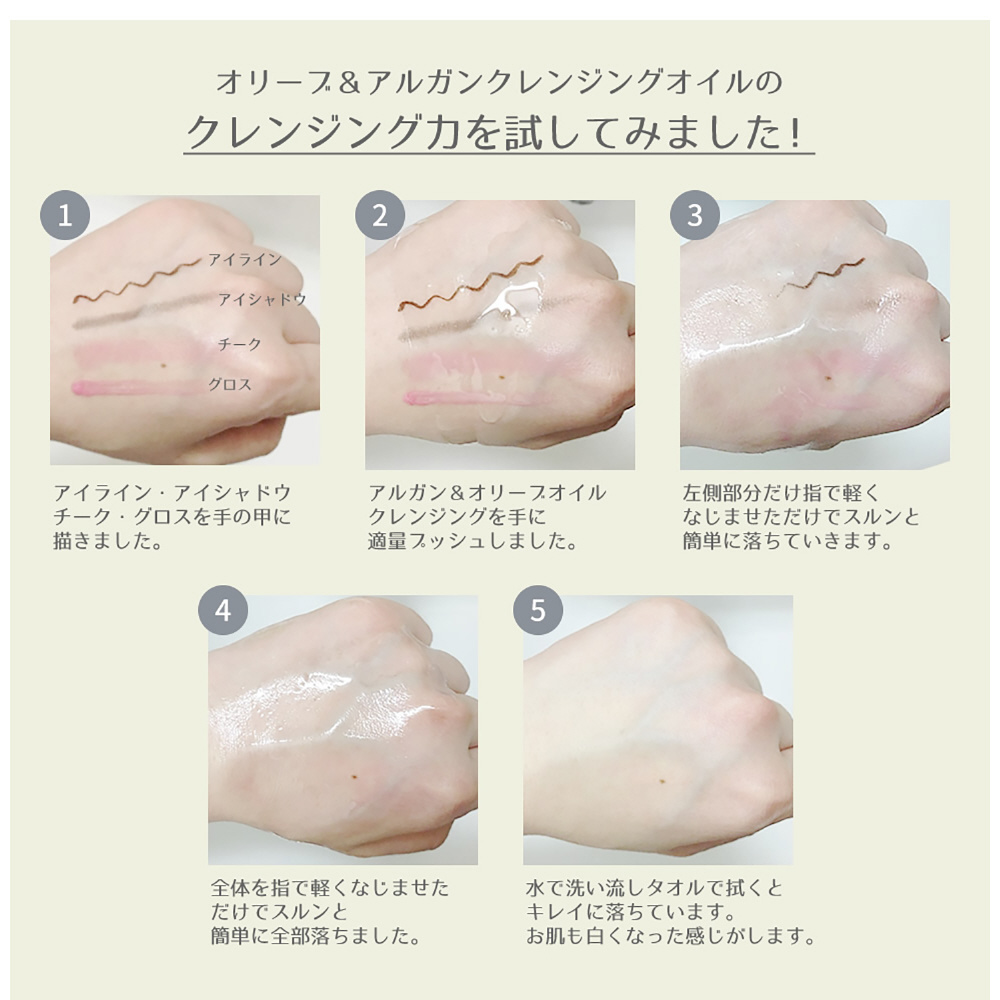 オリーブ＆アルガンクレンジングオイルの
クレンジング力を試してみました！

1

アイライン
アイシャドウ
チーク
グロス

アイライン・アイシャドウ
チーク・グロスを手の甲に
描きました。

2

アルガン＆オリーブオイル
クレンジングを手に
適量プッシュしました。

3

左側部分だけ指で軽く
なじませただけでスルンと
簡単に落ちていきます。

4

全体を指で軽くなじませた
だけでスルンと
簡単に全部落ちました。

5

水で洗い流しタオルで拭くと
キレイに落ちています。
お肌も白くなった感じがします。