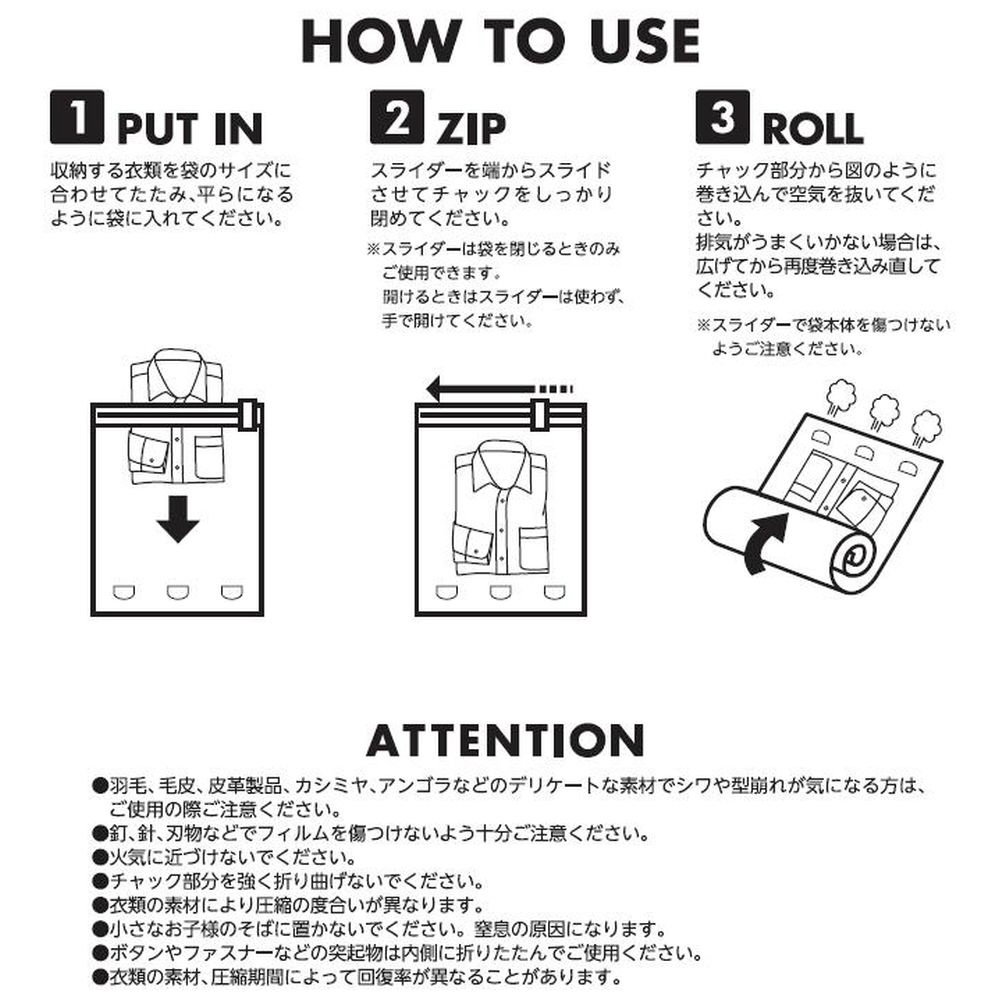 HOW TO USE

1 PUT IN

収納する衣類を袋のサイズに合わせてたたみ、平らになるように袋に入れてください。

2 ZIP

スライダーを端からスライドさせてチャックをしっかり閉めてください。

※スライダーは袋を閉じるときのみご使用できます。
開けるときはスライダーは使わず、手で開けてください。

3 ROLL

チャック部分から図のように巻き込んで空気を抜いてください。
排気がうまくいかない場合は、広げてから再度巻き込み直してください。

※スライダーで袋本体を傷つけないようご注意ください。

ATTENTION

●羽毛、毛皮、皮革製品、カシミヤ、アンゴラなどのデリケートな素材でシワや型崩れが気になる方は、ご使用の際ご注意ください。
●釘、針、刃物などでフィルムを傷つけないよう十分ご注意ください。
●火気に近づけないでください。
●チャック部分を強く折り曲げないでください。
●衣類の素材により圧縮の度合いが異なります。
●小さなお子様のそばに置かないでください。窒息の原因になります。
●ボタンやファスナーなどの突起物は内側に折りたたんでご使用ください。
●衣類の素材、圧縮期間によって回復率が異なることがあります。