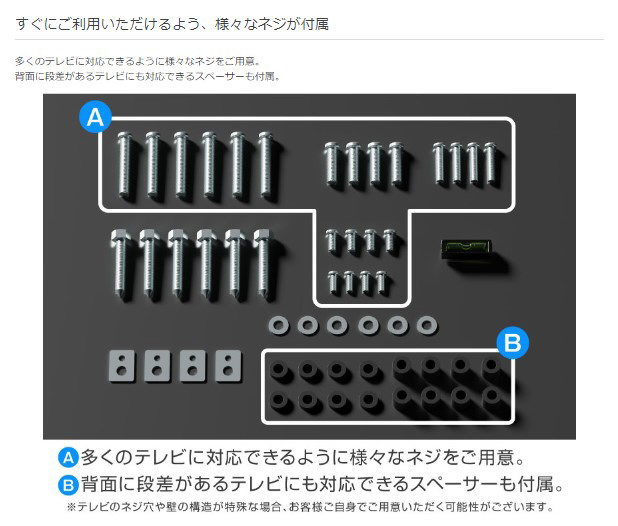 すぐにご利用いただけるよう、様々なネジが付属

多くのテレビに対応できるように様々なネジをご用意。
背面に段差があるテレビにも対応できるスペーサーも付属。

A

B

A 多くのテレビに対応できるように様々なネジをご用意。
B 背面に段差があるテレビにも対応できるスペーサーも付属。
※テレビのネジ穴や壁の構造が特殊な場合、お客様ご自身でご用意いただく可能性がございます。