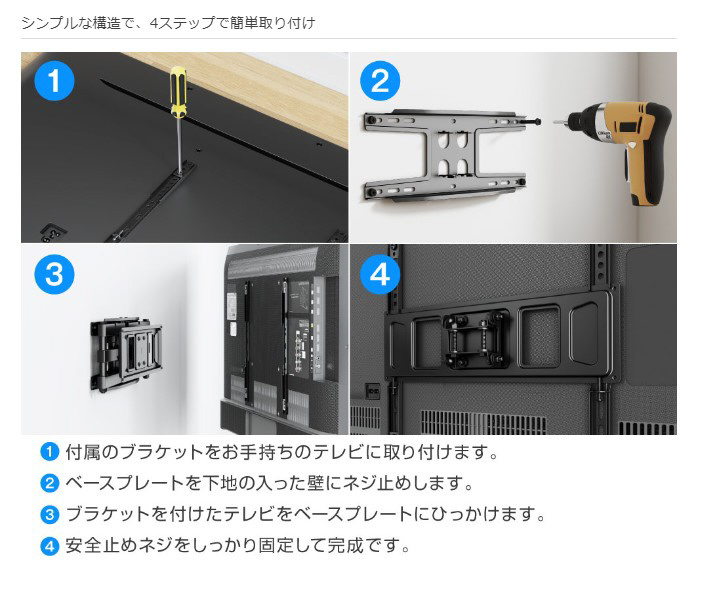 シンプルな構造で、4ステップで簡単取り付け

1

2

3

4

1 付属のブラケットをお手持ちのテレビに取り付けます。

2 ベースプレートを下地の入った壁にネジ止めします。

3 ブラケットを付けたテレビをベースプレートにひっかけます。

4 安全止めネジをしっかり固定して完成です。