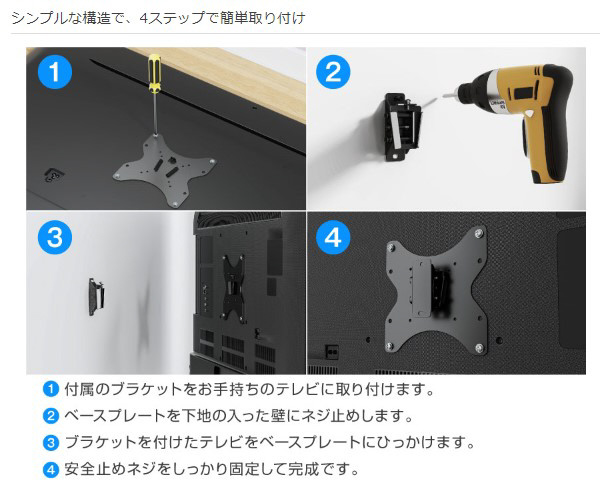 シンプルな構造で、4ステップで簡単取り付け

1

2

3

4

1 付属のブラケットをお手持ちのテレビに取り付けます。

2 ベースプレートを下地の入った壁にネジ止めします。

3 ブラケットを付けたテレビをベースプレートにひっかけます。

4 安全止めネジをしっかり固定して完成です。