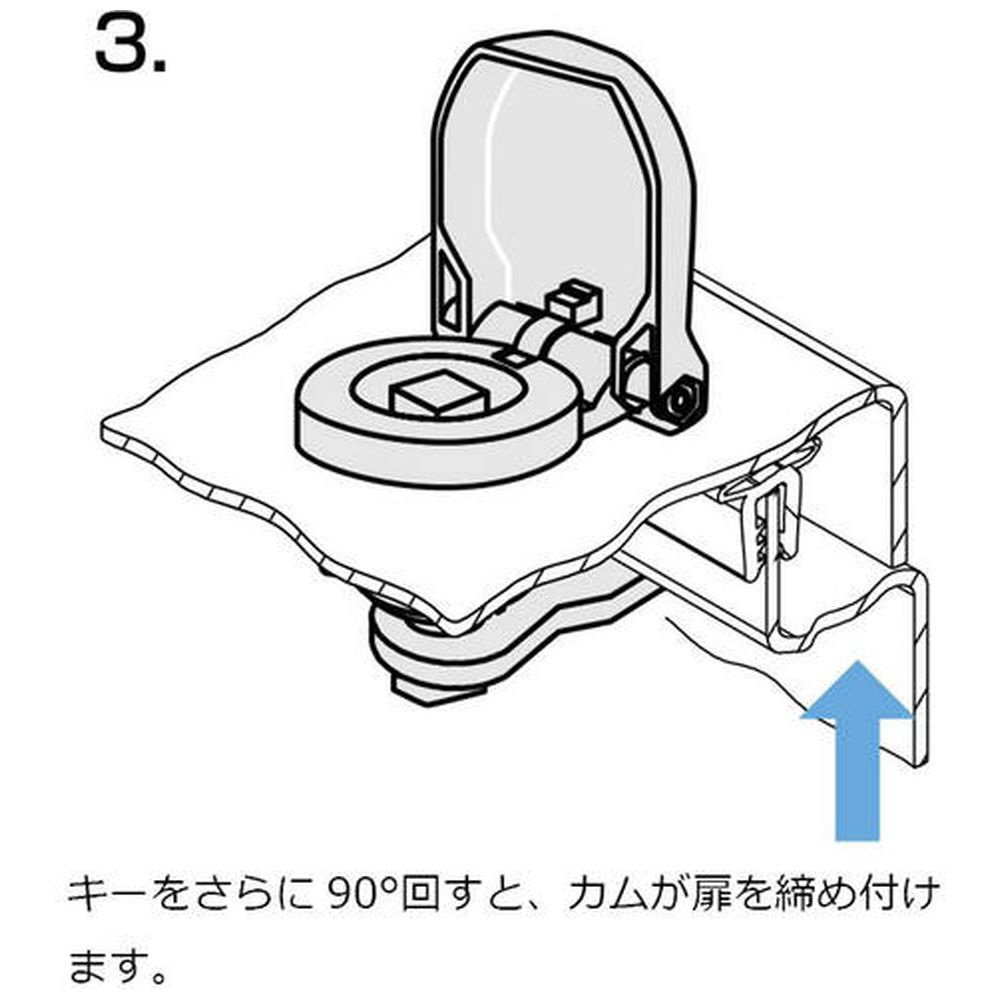 3.

キーをさらに 90°回すと、カムが扉を締め付けます。