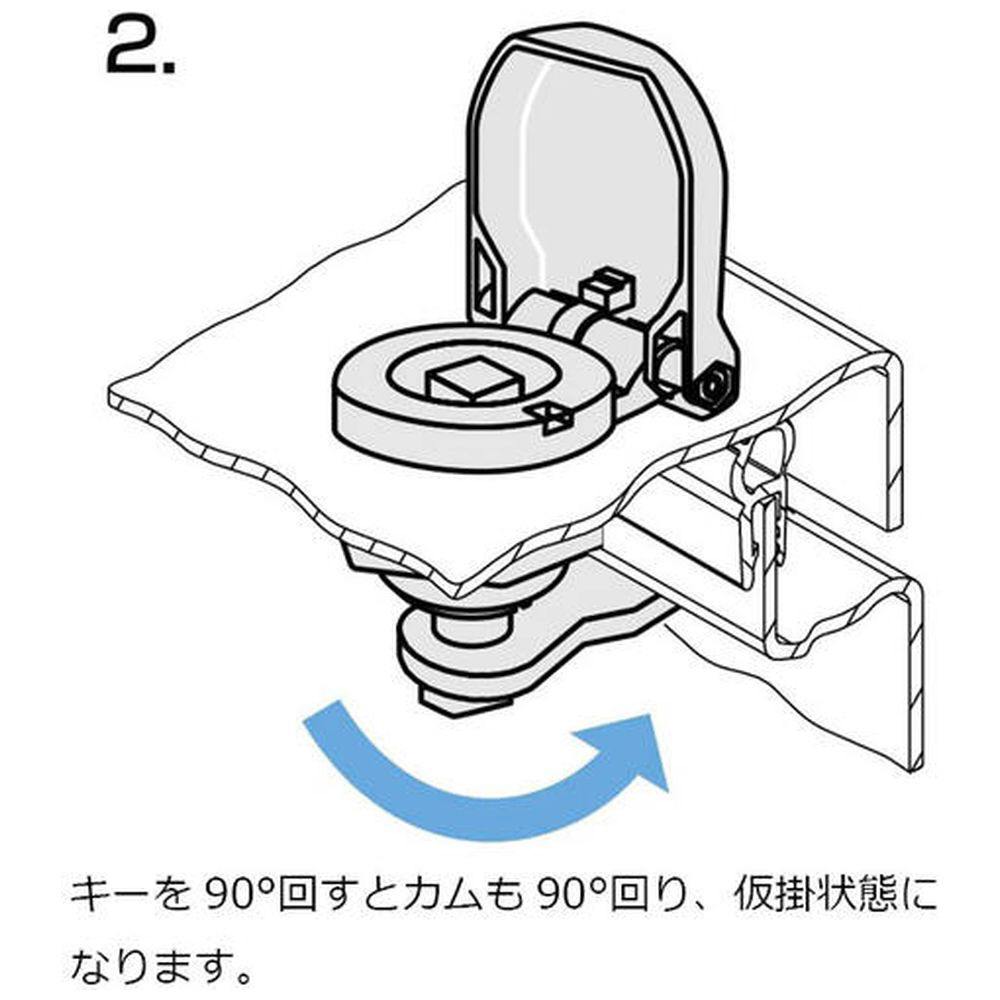 2.

キーを 90°回すとカムも 90°回り、仮掛状態になります。