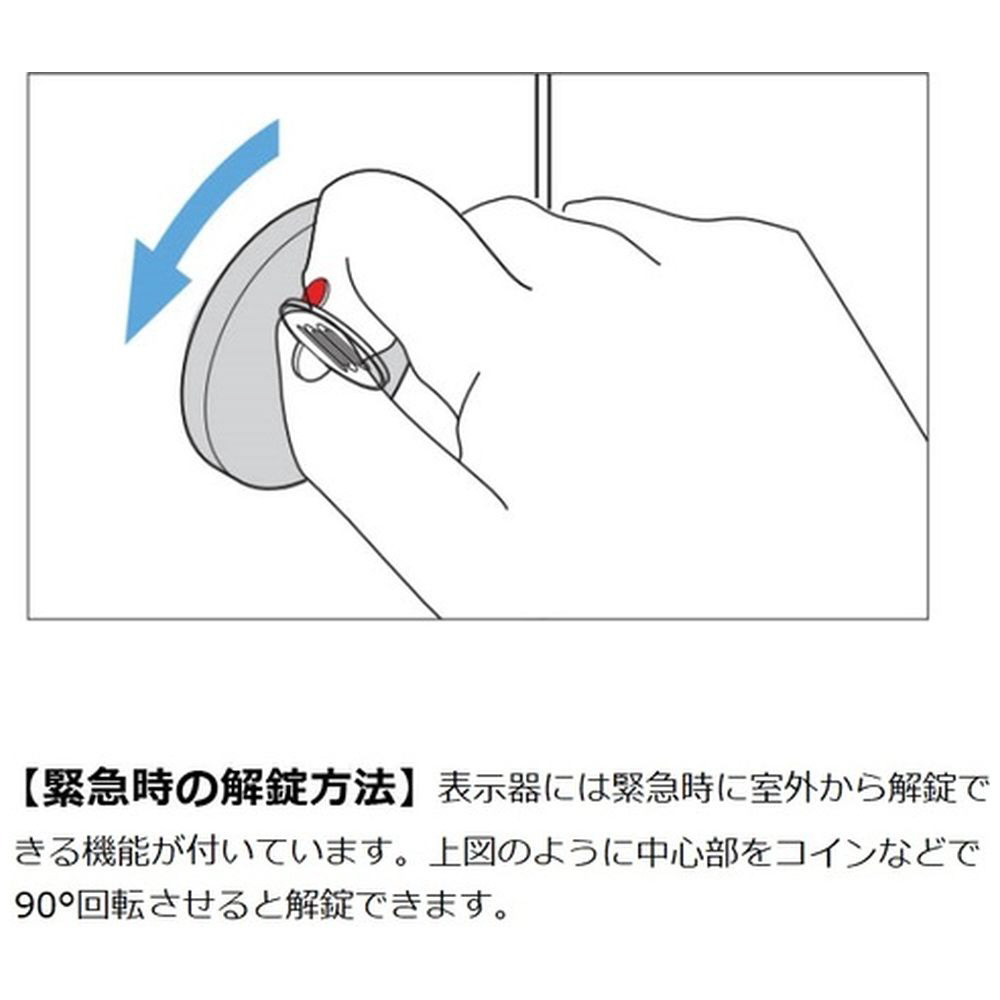 【緊急時の解錠方法】表示器には緊急時に室外から解錠できる機能が付いています。上図のように中心部をコインなどで90°回転させると解錠できます。