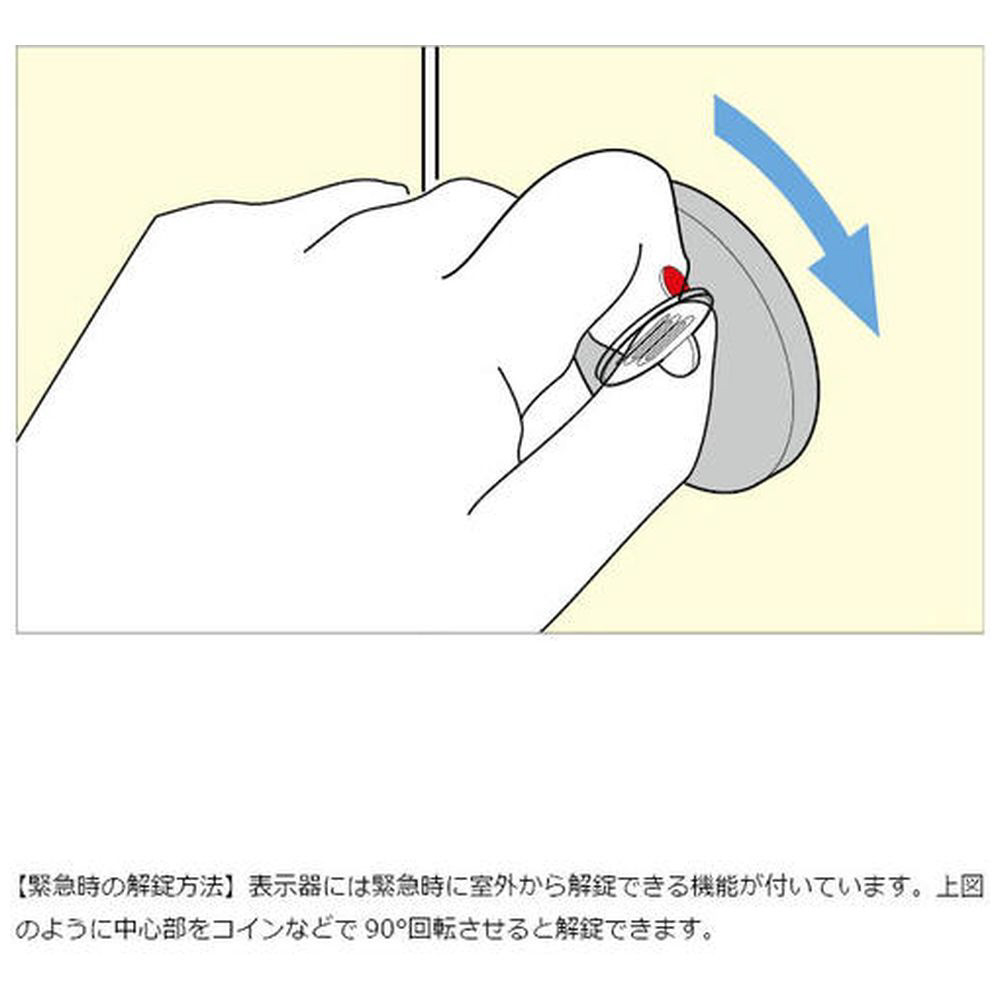 【緊急時の解錠方法】表示器には緊急時に室外から解錠できる機能が付いています。上図のように中心部をコインなどで 90°回転させると解錠できます。