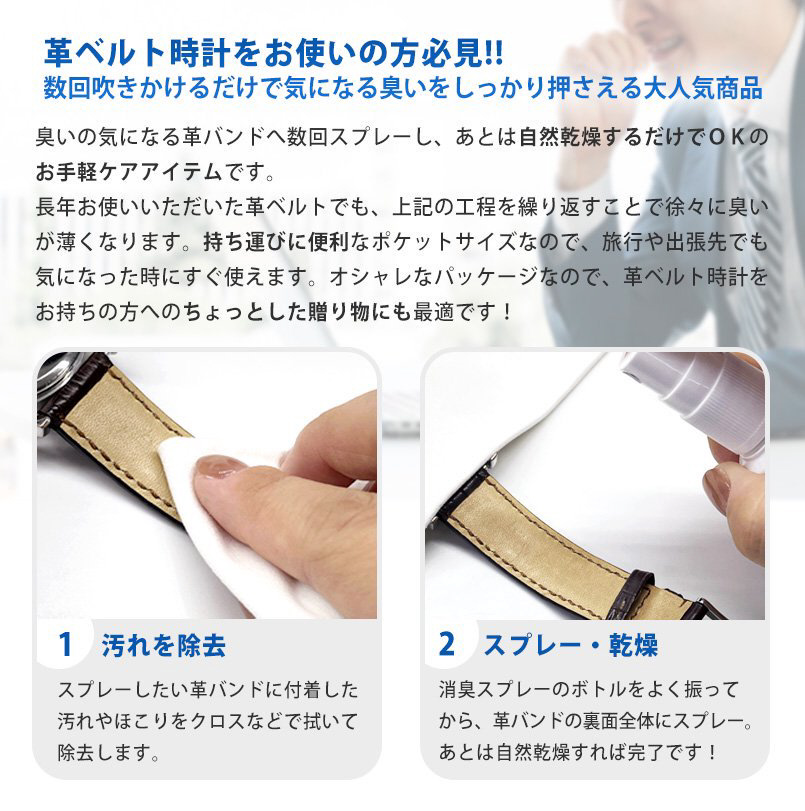 革ベルト時計をお使いの方必見!!
数回吹きかけるだけで気になる臭いをしっかり押さえる大人気商品

臭いの気になる革バンドへ数回スプレーし、あとは自然乾燥するだけでＯＫのお手軽ケアアイテムです。
長年お使いいただいた革ベルトでも、上記の工程を繰り返すことで徐々に臭いが薄くなります。持ち運びに便利なポケットサイズなので、旅行や出張先でも気になった時にすぐ使えます。オシャレなパッケージなので、革ベルト時計をお持ちの方へのちょっとした贈り物にも最適です！

1 汚れを除去
スプレーしたい革バンドに付着した汚れやほこりをクロスなどで拭いて除去します。

2 スプレー・乾燥
消臭スプレーのボトルをよく振ってから、革バンドの裏面全体にスプレー。あとは自然乾燥すれば完了です！