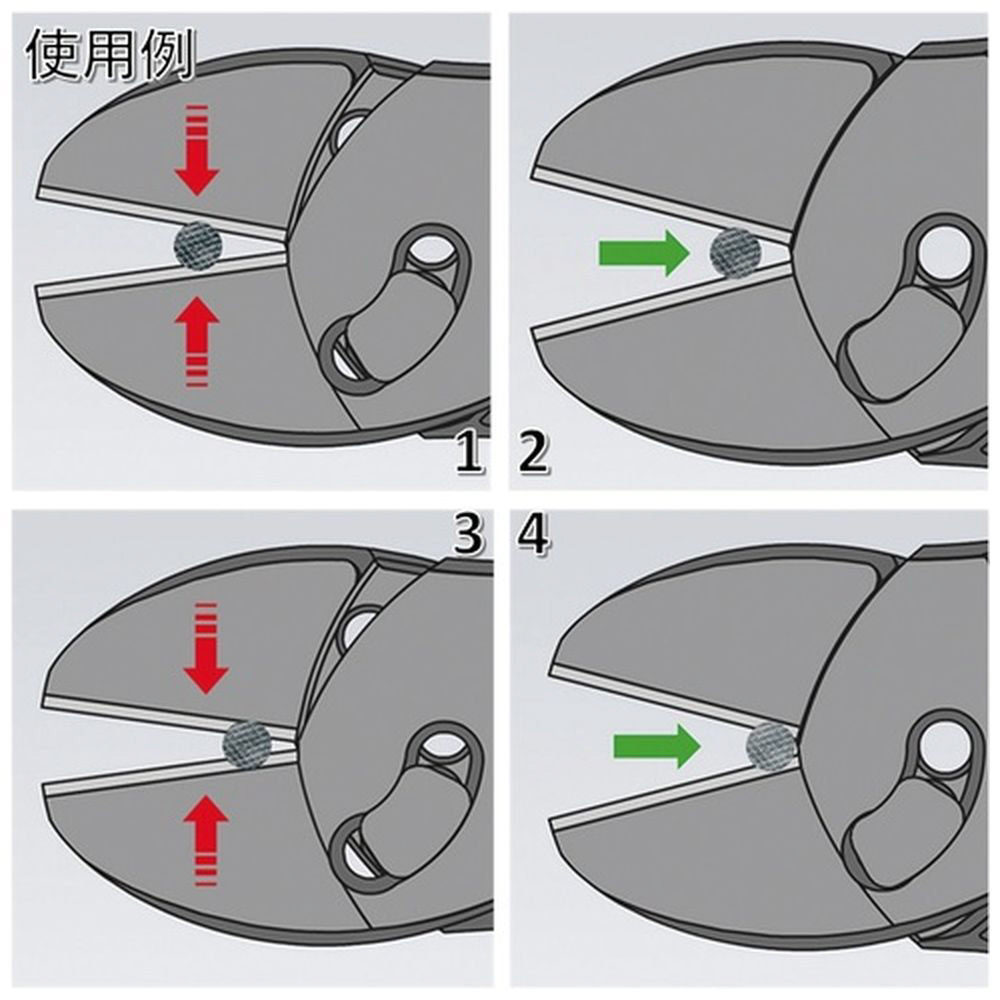 使用例

1 2

3 4