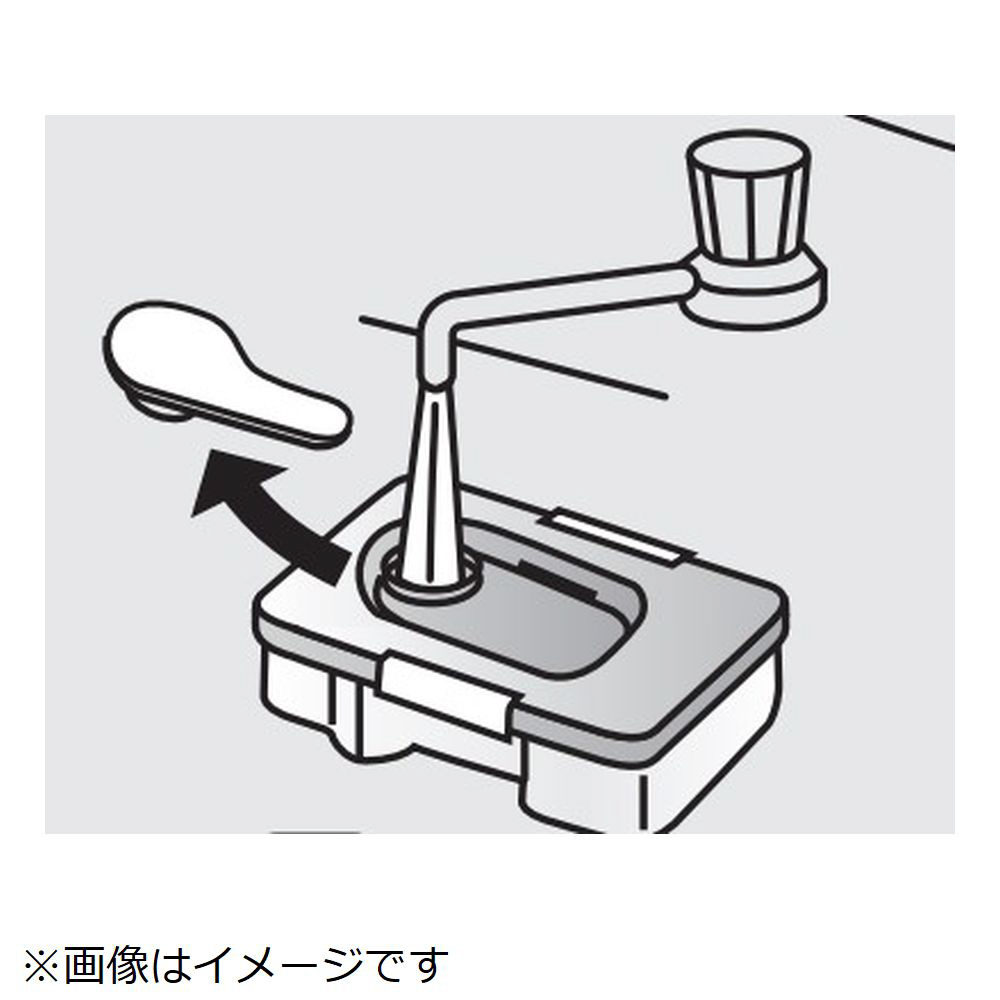 ※画像はイメージです