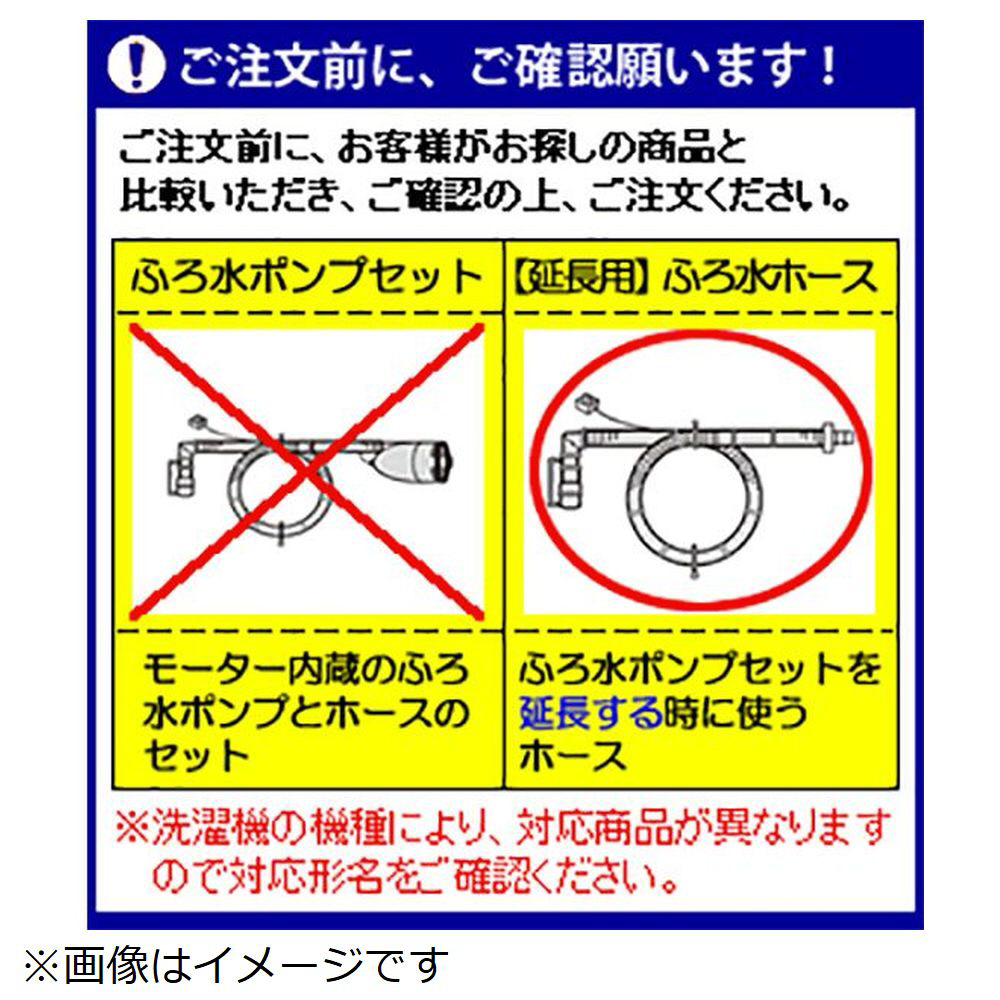 ! ご注文前に、ご確認願います！

ご注文前に、お客様がお探しの商品と比較いただき、ご確認の上、ご注文ください。

| ふろ水ポンプセット | 【延長用】ふろ水ホース |
|---|---|
| モーター内蔵のふろ水ポンプとホースのセット | ふろ水ポンプセットを延長する時に使うホース |

※洗濯機の機種により、対応商品が異なりますので対応形名をご確認ください。

※画像はイメージです