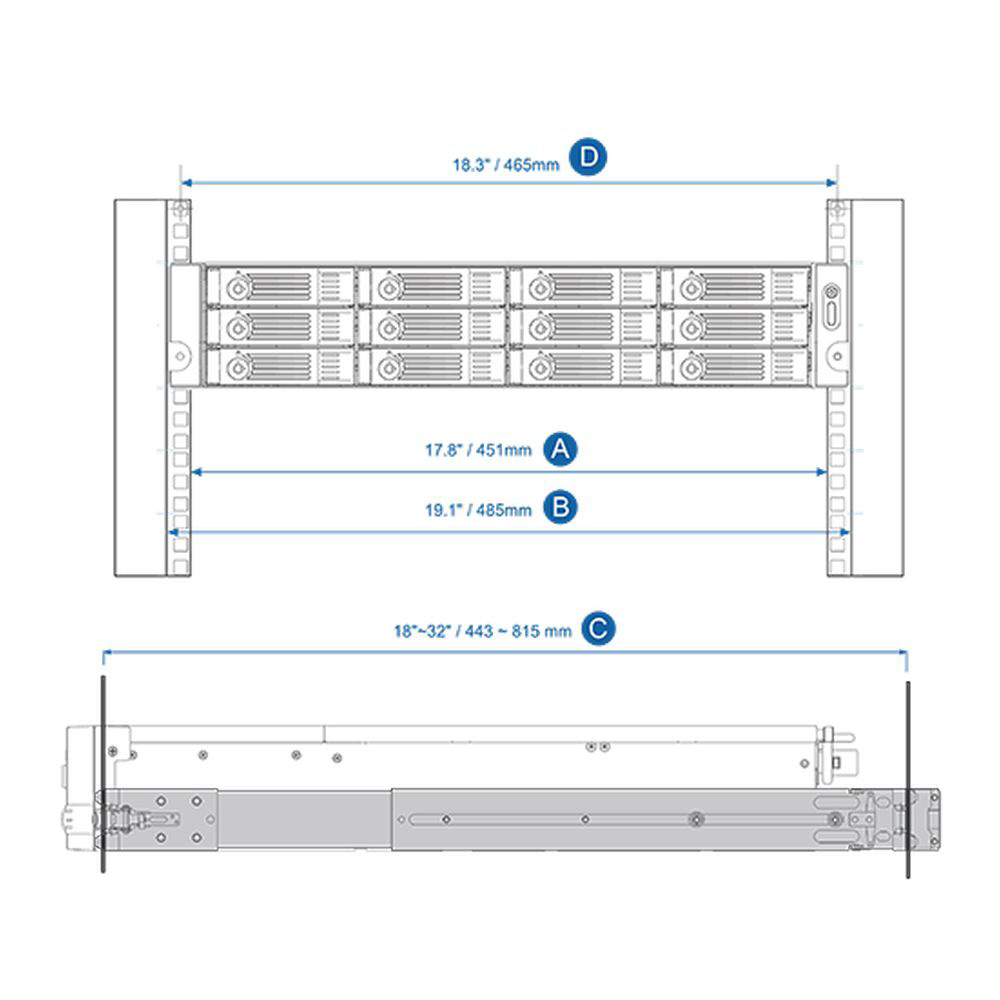 18.3" / 465mm D

17.8" / 451mm A

19.1" / 485mm B

18"~32" / 443 ~ 815 mm C