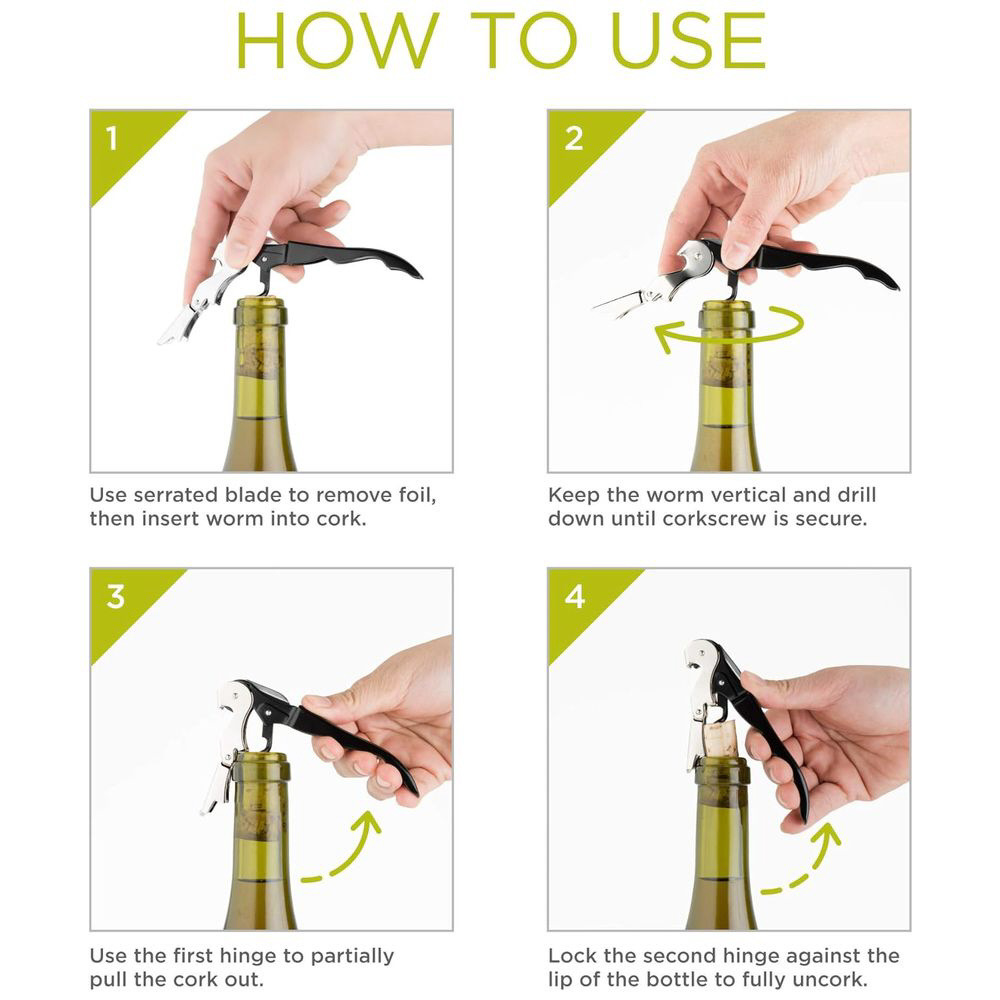 HOW TO USE

1

Use serrated blade to remove foil, then insert worm into cork.

2

Keep the worm vertical and drill down until corkscrew is secure.

3

Use the first hinge to partially pull the cork out.

4

Lock the second hinge against the lip of the bottle to fully uncork.