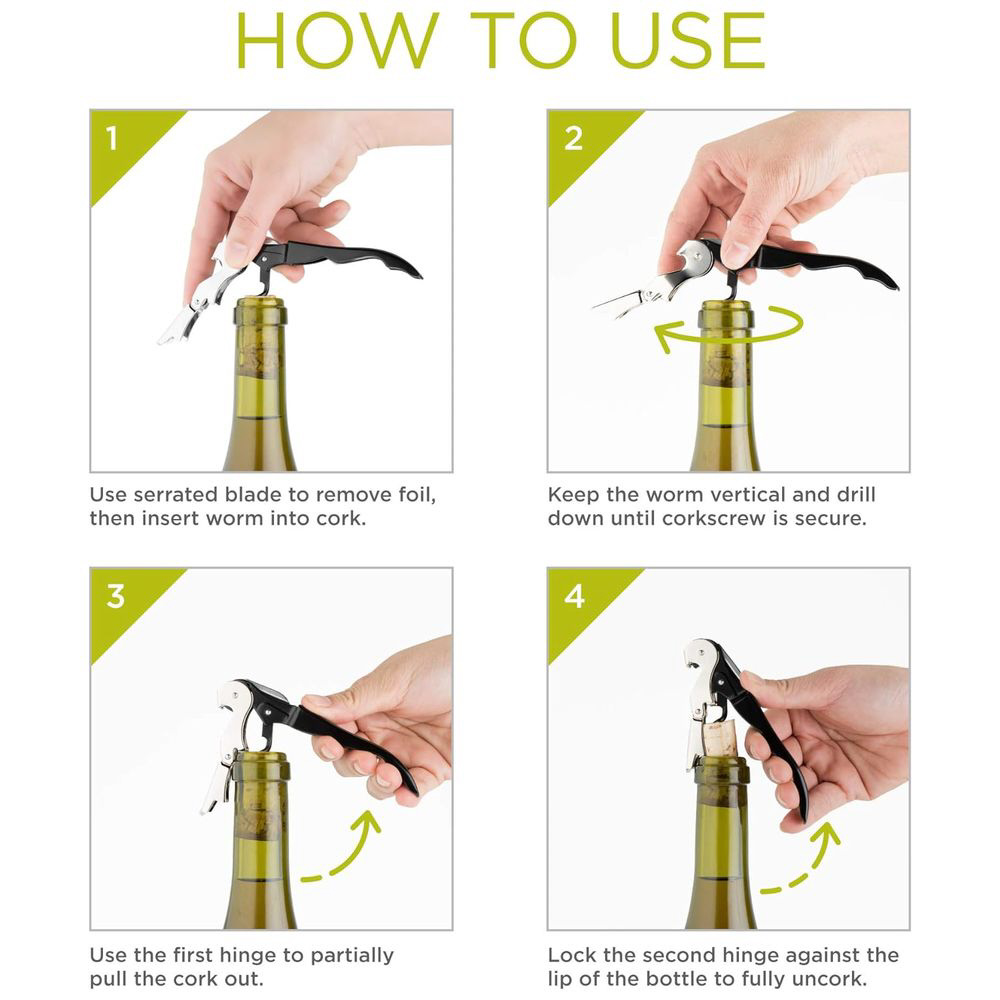 HOW TO USE

1

Use serrated blade to remove foil, then insert worm into cork.

2

Keep the worm vertical and drill down until corkscrew is secure.

3

Use the first hinge to partially pull the cork out.

4

Lock the second hinge against the lip of the bottle to fully uncork.