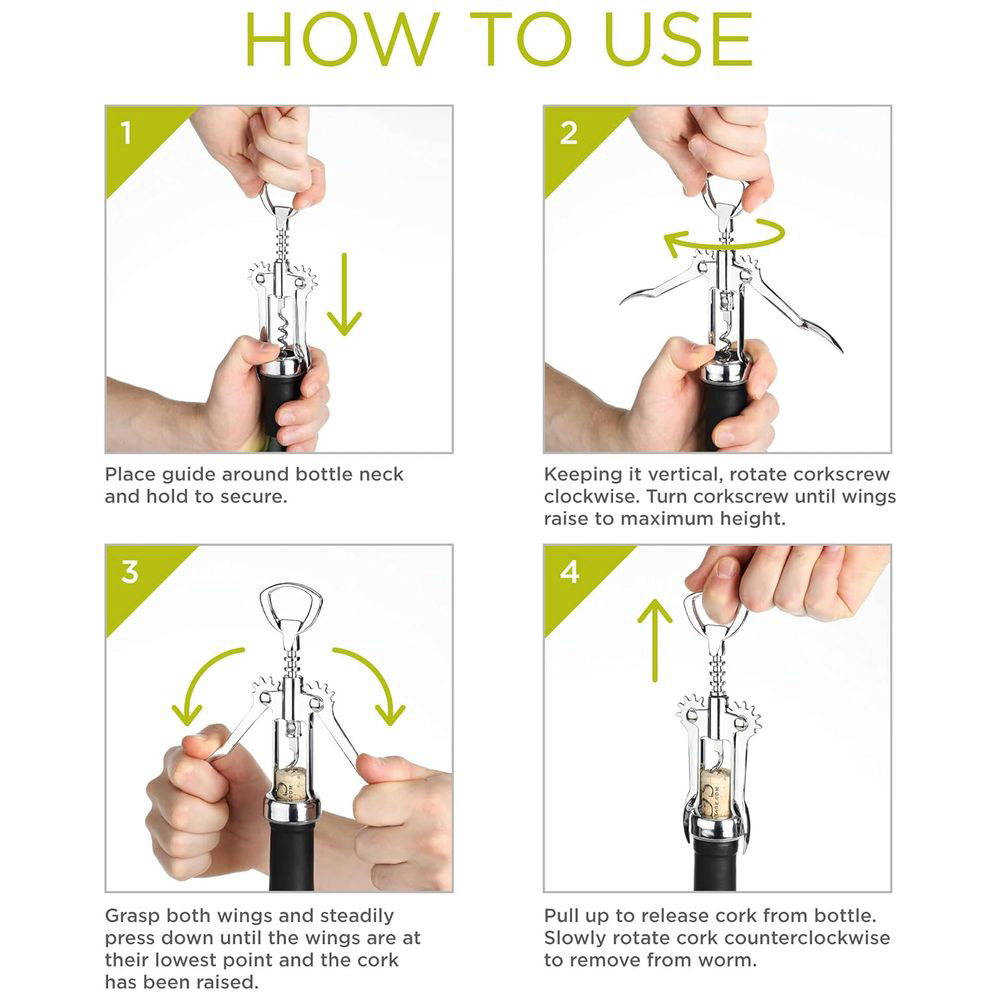 HOW TO USE

1

Place guide around bottle neck and hold to secure.

2

Keeping it vertical, rotate corkscrew clockwise. Turn corkscrew until wings raise to maximum height.

3

Grasp both wings and steadily press down until the wings are at their lowest point and the cork has been raised.

4

Pull up to release cork from bottle. Slowly rotate cork counterclockwise to remove from worm.