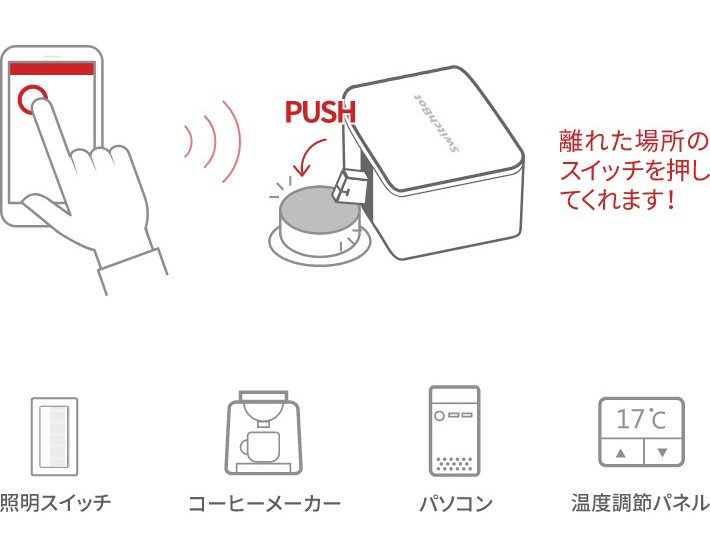 PUSH

SwitchBot

離れた場所のスイッチを押してくれます！

17℃

照明スイッチ

コーヒーメーカー

パソコン

温度調節パネル