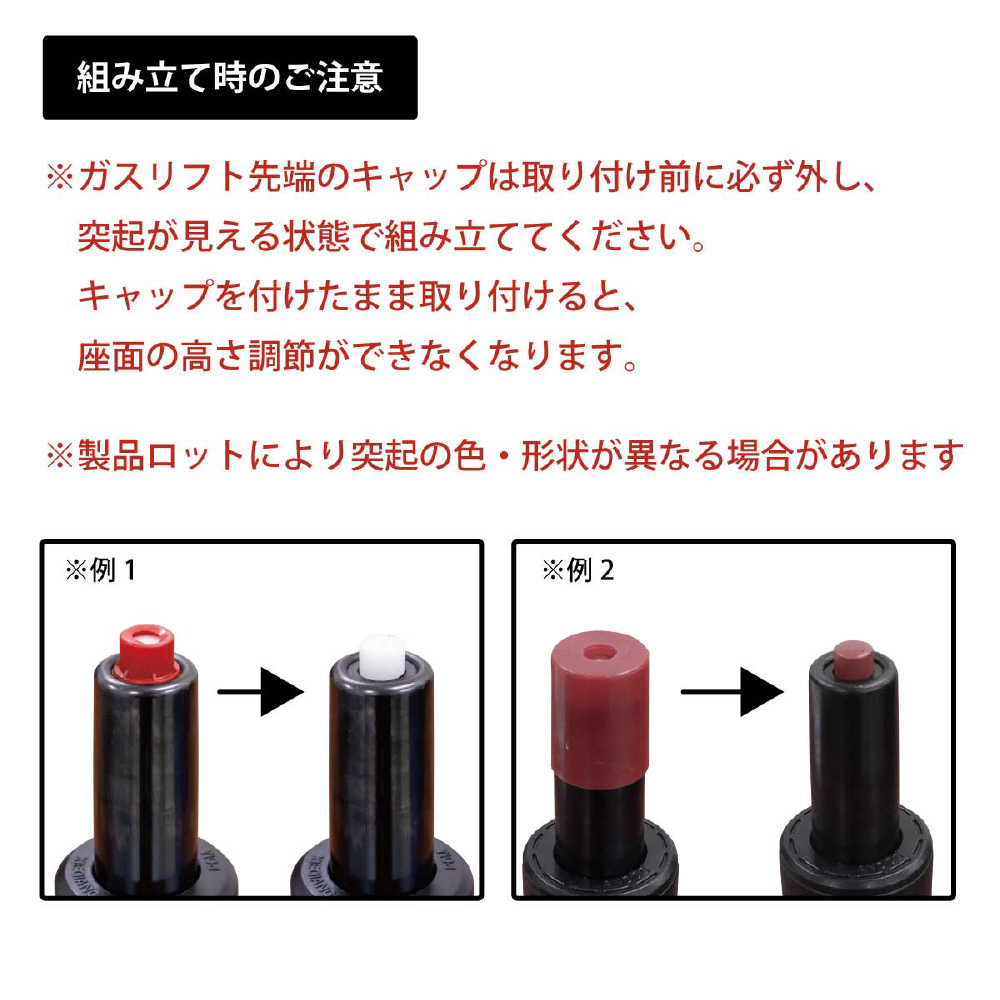 組み立て時のご注意

※ガスリフト先端のキャップは取り付け前に必ず外し、突起が見える状態で組み立ててください。キャップを付けたまま取り付けると、座面の高さ調節ができなくなります。

※製品ロットにより突起の色・形状が異なる場合があります

※例 1

※例 2