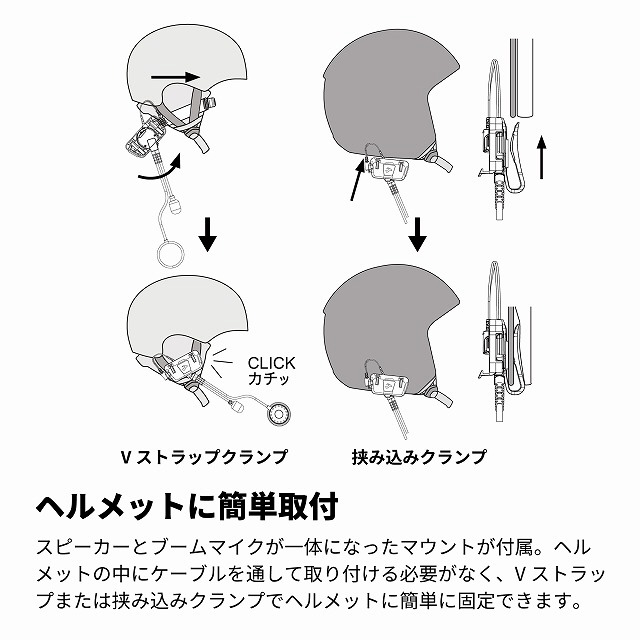 CLICK
カチッ

V ストラップクランプ

挟み込みクランプ

ヘルメットに簡単取付

スピーカーとブームマイクが一体になったマウントが付属。ヘルメットの中にケーブルを通して取り付ける必要がなく、V ストラップまたは挟み込みクランプでヘルメットに簡単に固定できます。