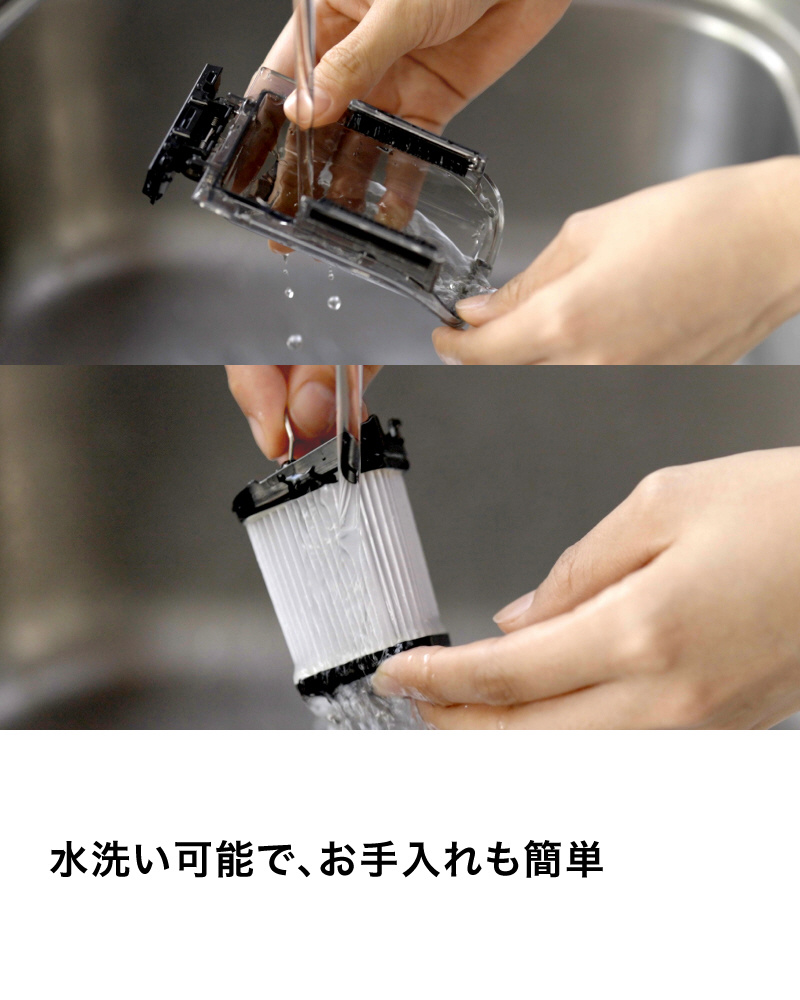 水洗い可能で、お手入れも簡単