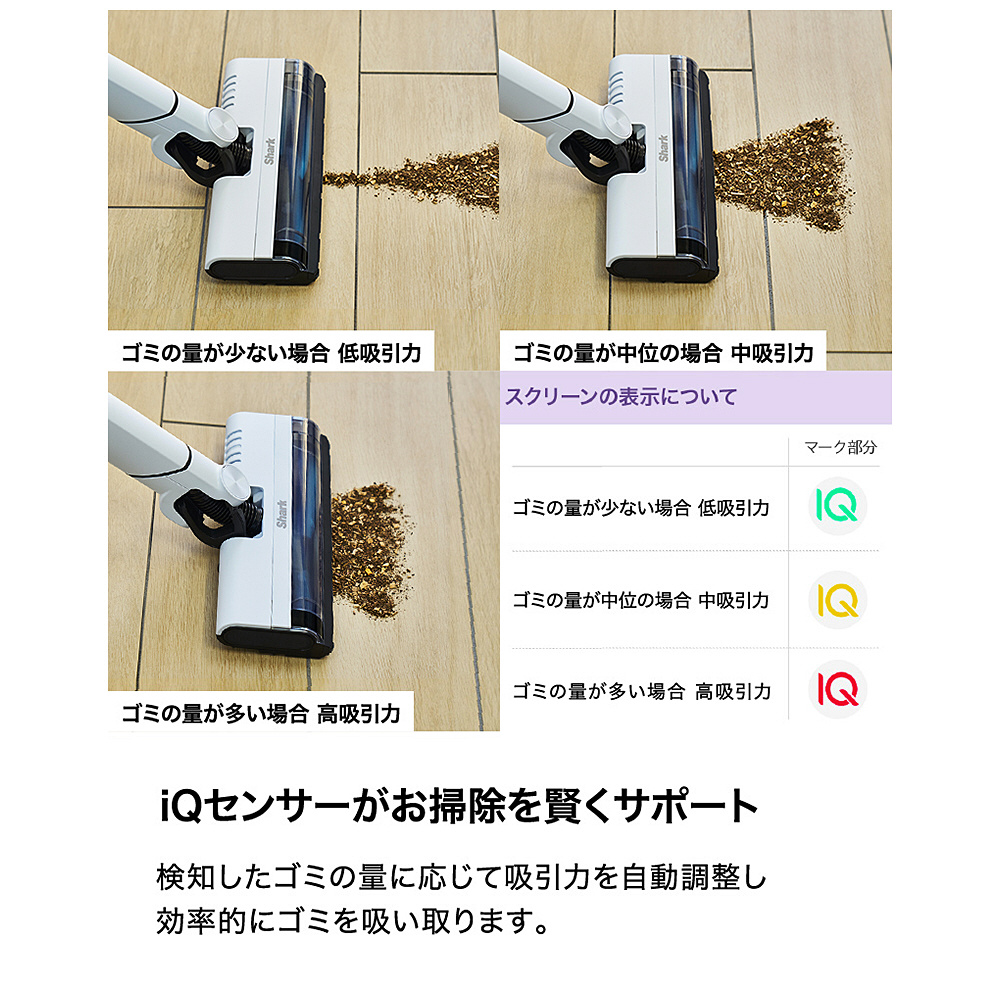 Shark

ゴミの量が少ない場合 低吸引力

Shark

ゴミの量が中位の場合 中吸引力

Shark

ゴミの量が多い場合 高吸引力

スクリーンの表示について

| | マーク部分 |
|---|---|
| ゴミの量が少ない場合 低吸引力 | IQ |
| ゴミの量が中位の場合 中吸引力 | IQ |
| ゴミの量が多い場合 高吸引力 | IQ |

iQセンサーがお掃除を賢くサポート

検知したゴミの量に応じて吸引力を自動調整し効率的にゴミを吸い取ります。