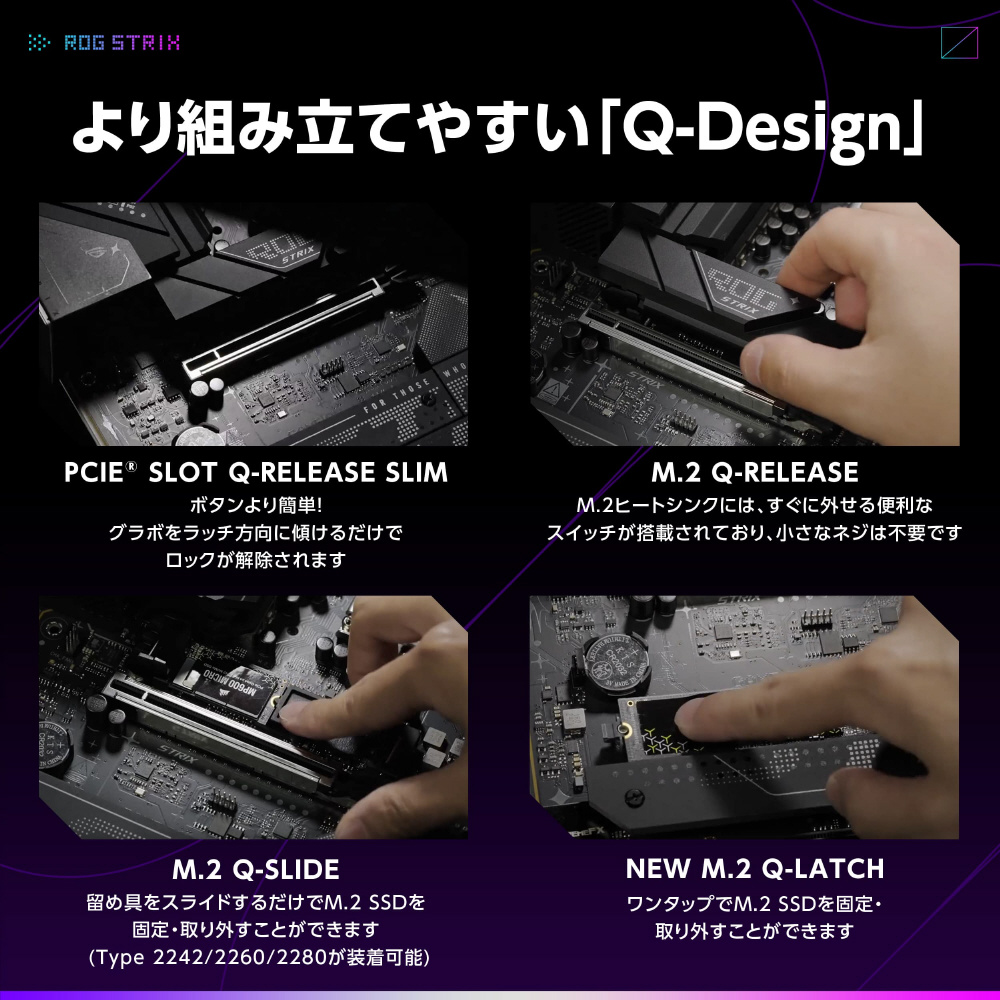 ROG STRIX

より組み立てやすい「Q-Design」

PCIE® SLOT Q-RELEASE SLIM
ボタンより簡単!
グラボをラッチ方向に傾けるだけで
ロックが解除されます

M.2 Q-RELEASE
M.2ヒートシンクには、すぐに外せる便利な
スイッチが搭載されており、小さなネジは不要です

M.2 Q-SLIDE
留め具をスライドするだけでM.2 SSDを
固定・取り外すことができます
(Type 2242/2260/2280が装着可能)

NEW M.2 Q-LATCH
ワンタップでM.2 SSDを固定・
取り外すことができます