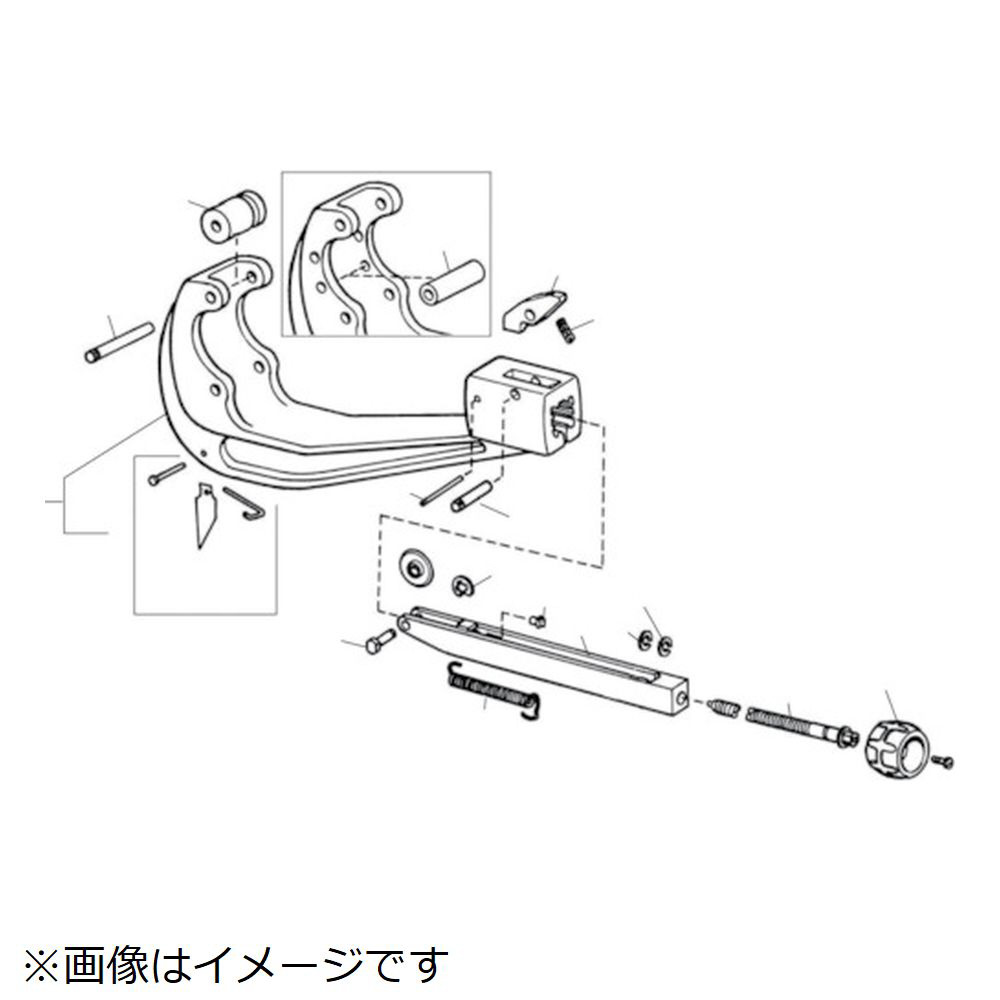 ※画像はイメージです