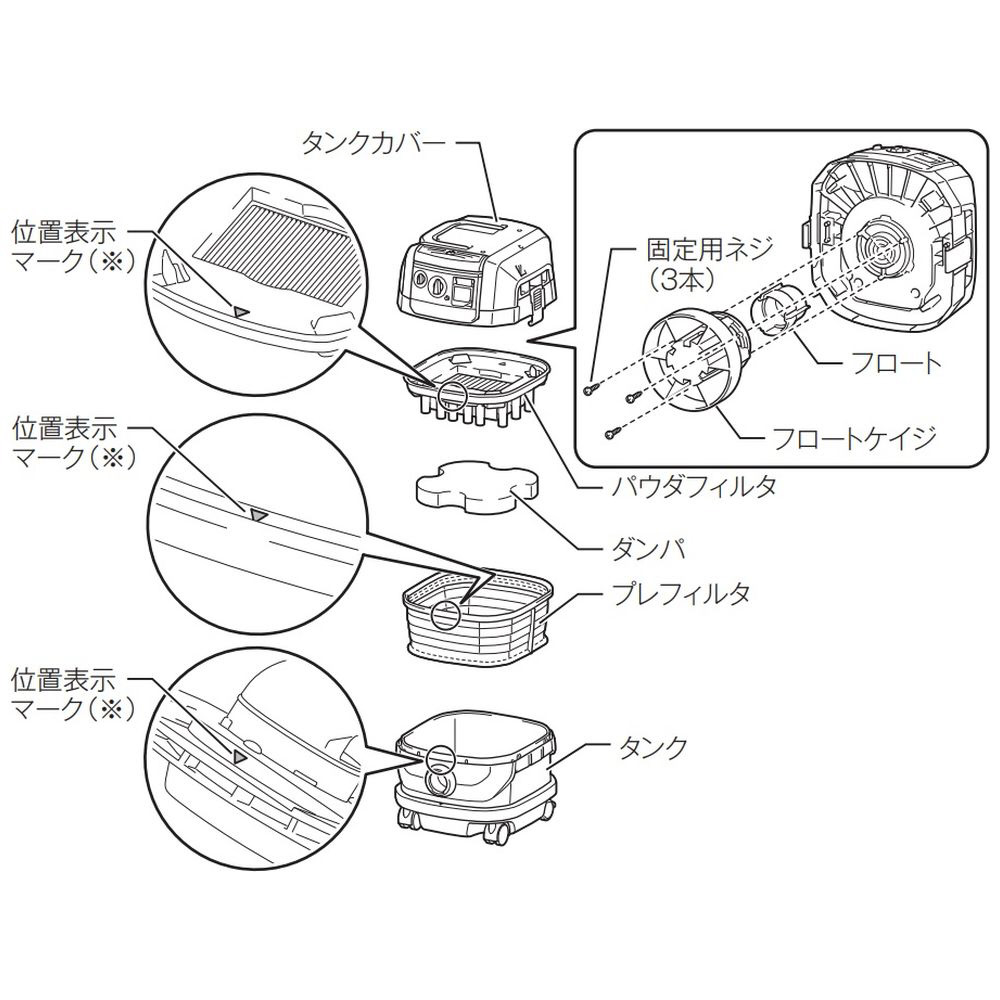 タンクカバー

位置表示マーク（※）

固定用ネジ（3本）

フロート

フロートケイジ

パウダフィルタ

位置表示マーク（※）

ダンパ

プレフィルタ

位置表示マーク（※）

タンク