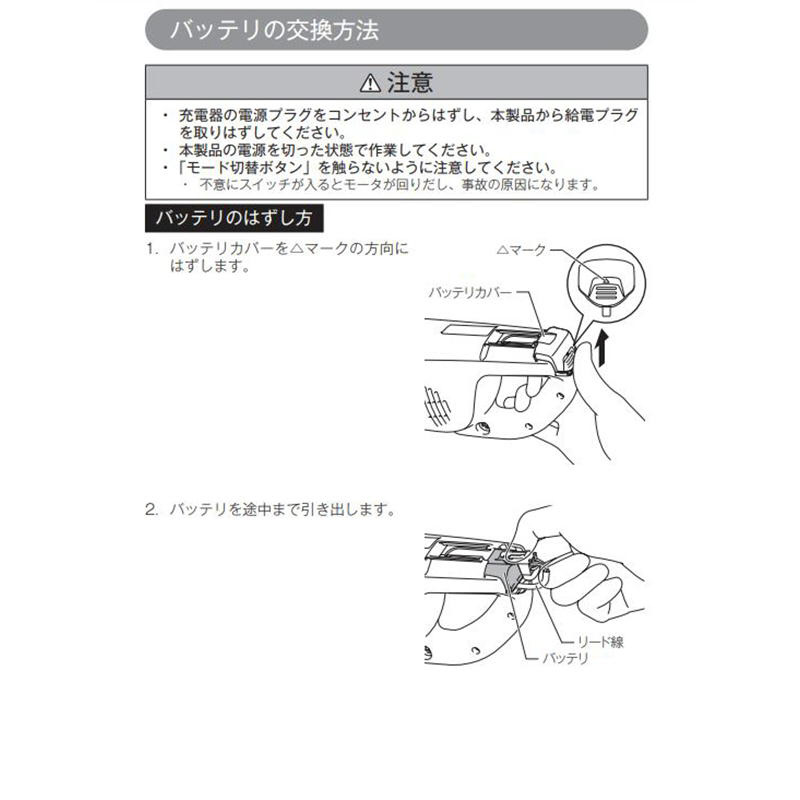 バッテリの交換方法

⚠ 注意

・ 充電器の電源プラグをコンセントからはずし、本製品から給電プラグを取りはずしてください。
・ 本製品の電源を切った状態で作業してください。
・「モード切替ボタン」を触らないように注意してください。
・ 不意にスイッチが入るとモータが回りだし、事故の原因になります。

バッテリのはずし方

1. バッテリカバーを△マークの方向にはずします。

△マーク
バッテリカバー

2. バッテリを途中まで引き出します。

リード線
バッテリ